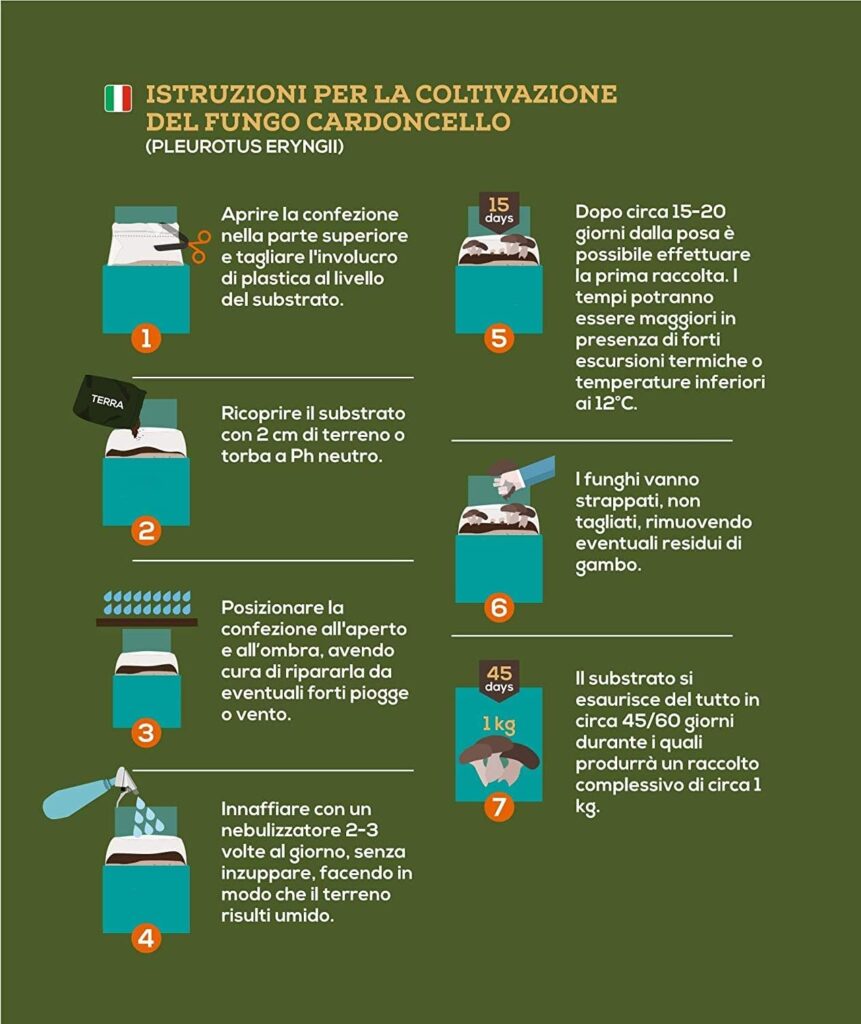 ISTRUZIONI PER LA COLTIVAZIONE DEL FUNGO CARDONCELLO
(PLEUROTUS ERYNGII)

1
Aprire la confezione nella parte superiore e tagliare l'involucro di plastica al livello del substrato.

TERRA
2
Ricoprire il substrato con 2 cm di terreno o torba a Ph neutro.

3
Posizionare la confezione all'aperto e all'ombra, avendo cura di ripararla da eventuali forti piogge o vento.

4
Innaffiare con un nebulizzatore 2-3 volte al giorno, senza inzuppare, facendo in modo che il terreno risulti umido.

15 days
5
Dopo circa 15-20 giorni dalla posa è possibile effettuare la prima raccolta. I tempi potranno essere maggiori in presenza di forti escursioni termiche o temperature inferiori ai 12°C.

6
I funghi vanno strappati, non tagliati, rimuovendo eventuali residui di gambo.

45 days
1 kg
7
Il substrato si esaurisce del tutto in circa 45/60 giorni durante i quali produrrà un raccolto complessivo di circa 1 kg.